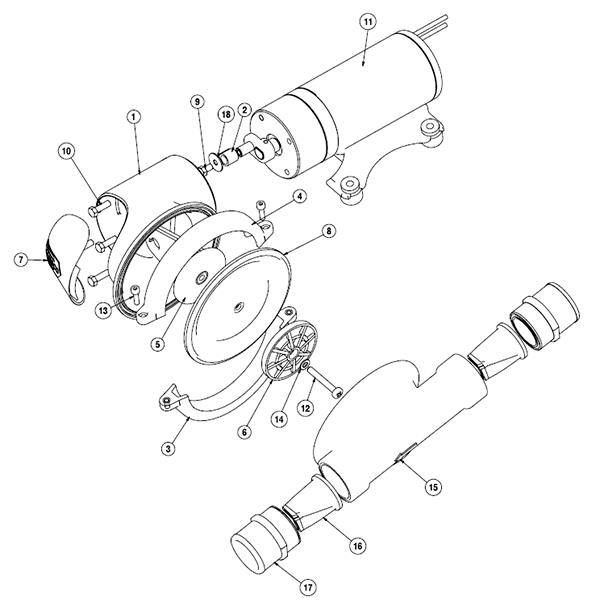 11
9
18
2
1
10
4
8
7
13
5
6
14
12
3
15
16
17